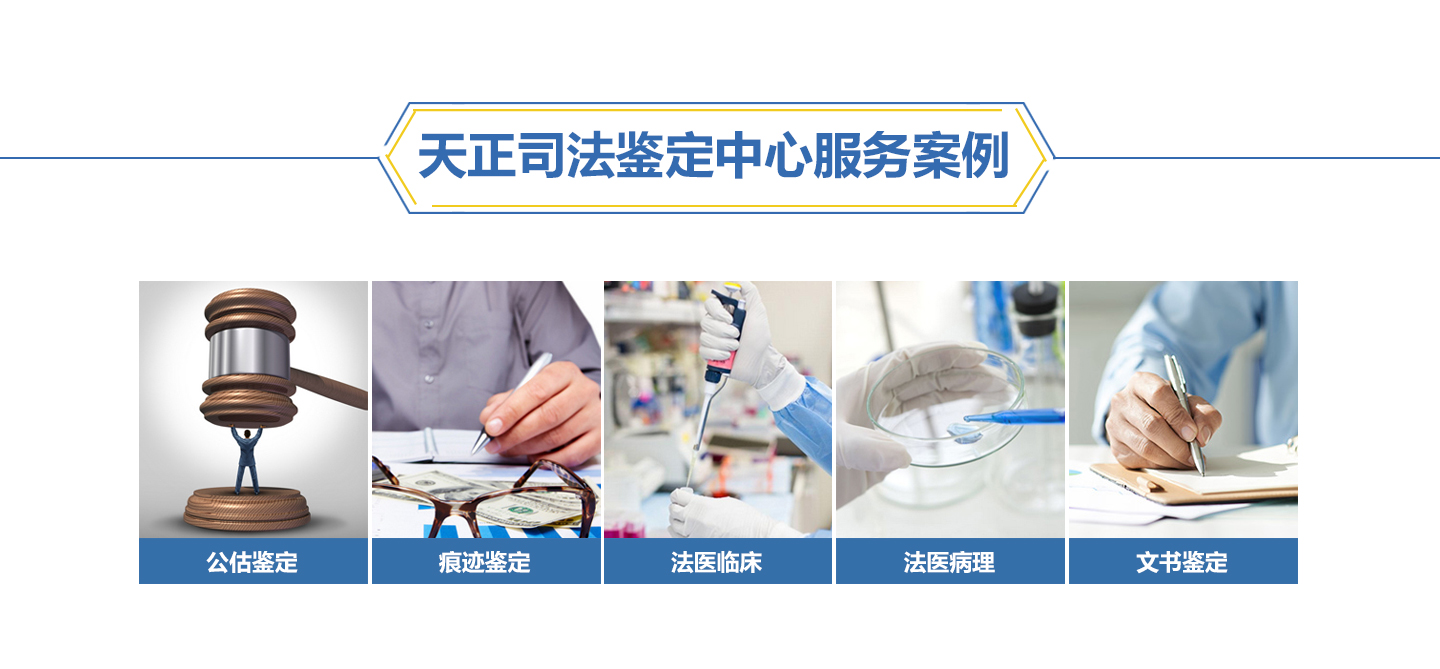 天正司法鉴定中心服务案例

公估鉴定

痕迹鉴定

法医临床

法医病理

文书鉴定